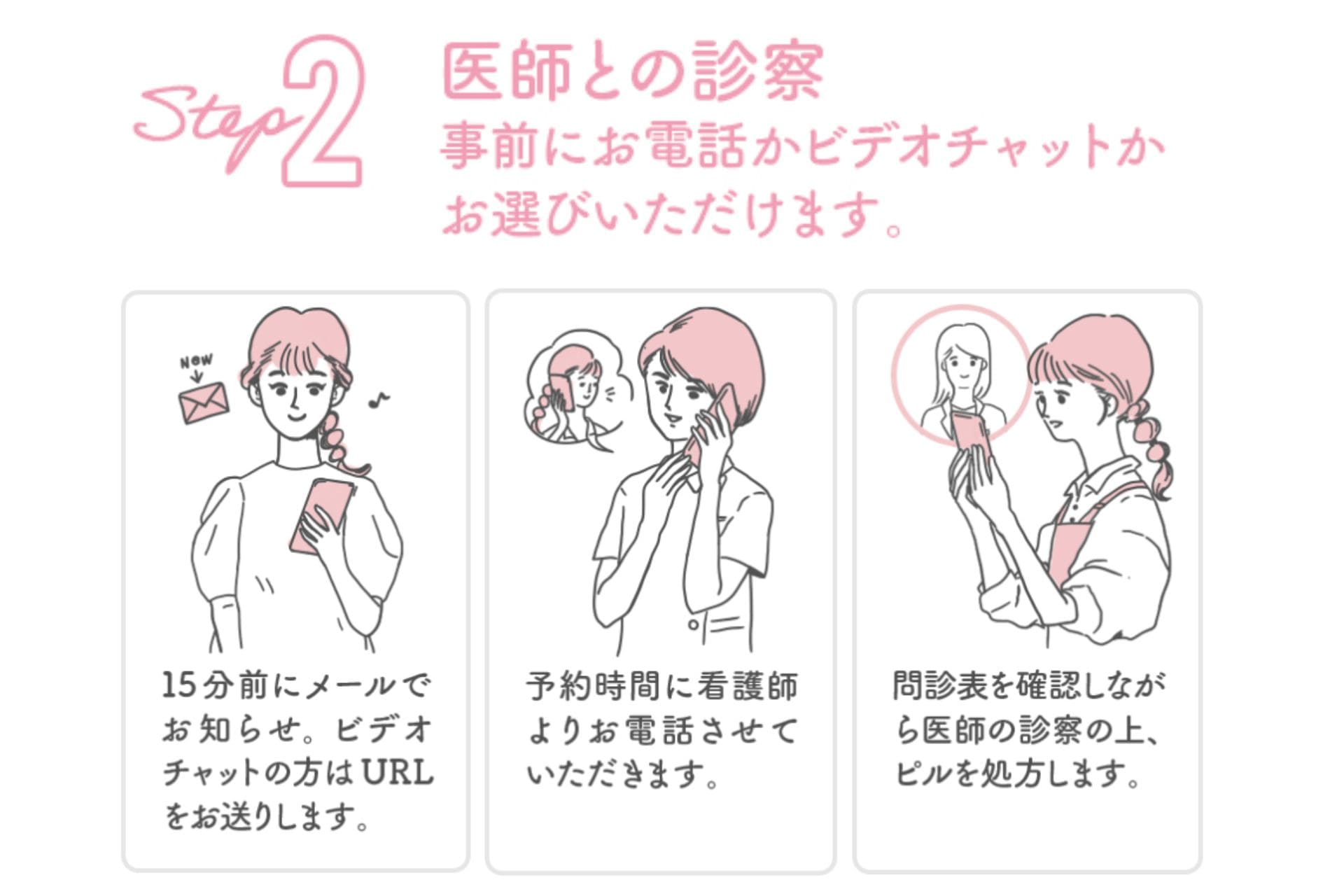 Step 2

医師との診察

事前にお電話かビデオチャットかお選びいただけます。

NEW

15分前にメールでお知らせ。ビデオチャットの方はURLをお送りします。

予約時間に看護師よりお電話させていただきます。

問診表を確認しながら医師の診察の上、ピルを処方します。