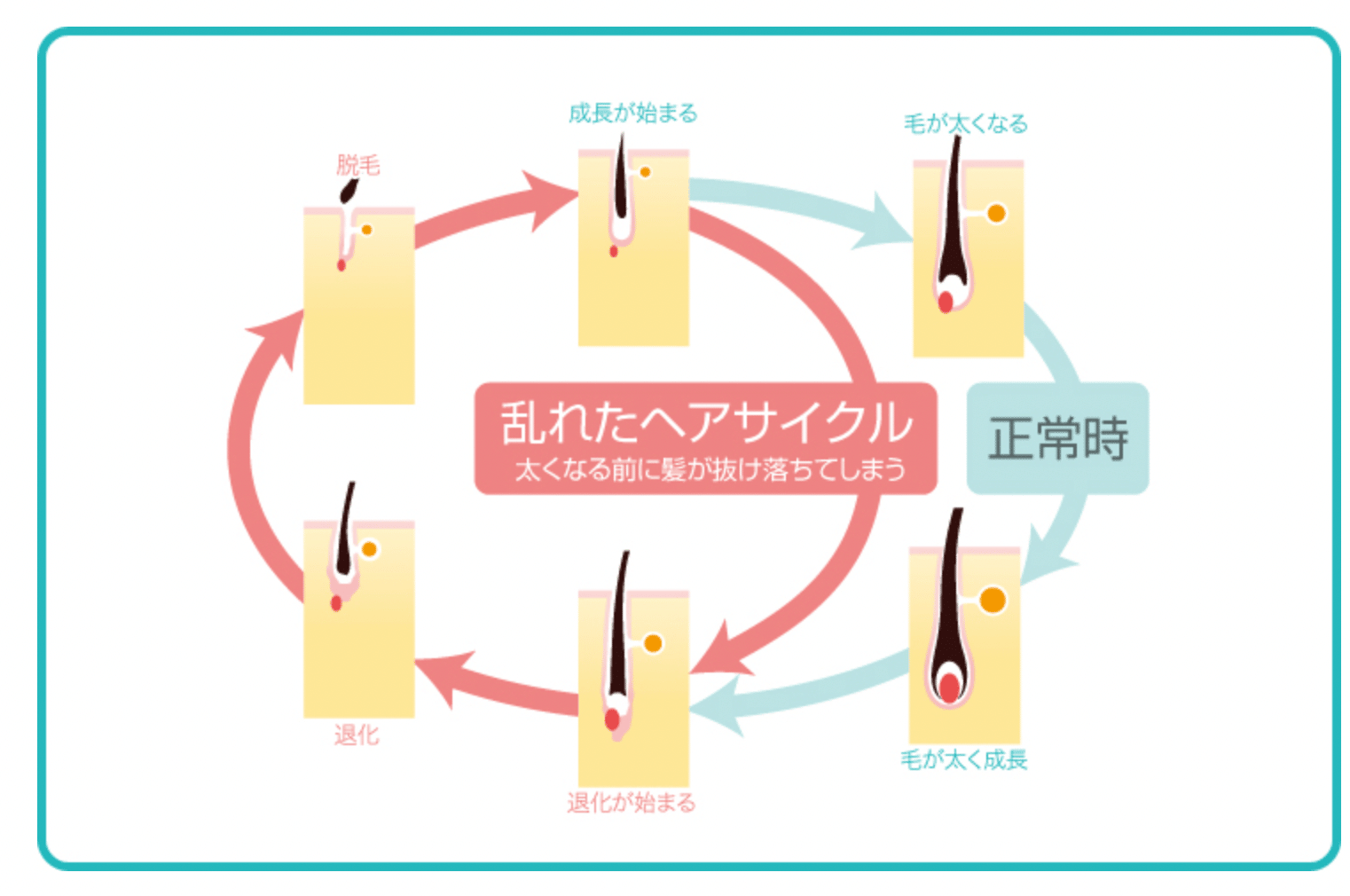 成長が始まる

毛が太くなる

脱毛

乱れたヘアサイクル
太くなる前に髪が抜け落ちてしまう

正常時

退化

退化が始まる

毛が太く成長